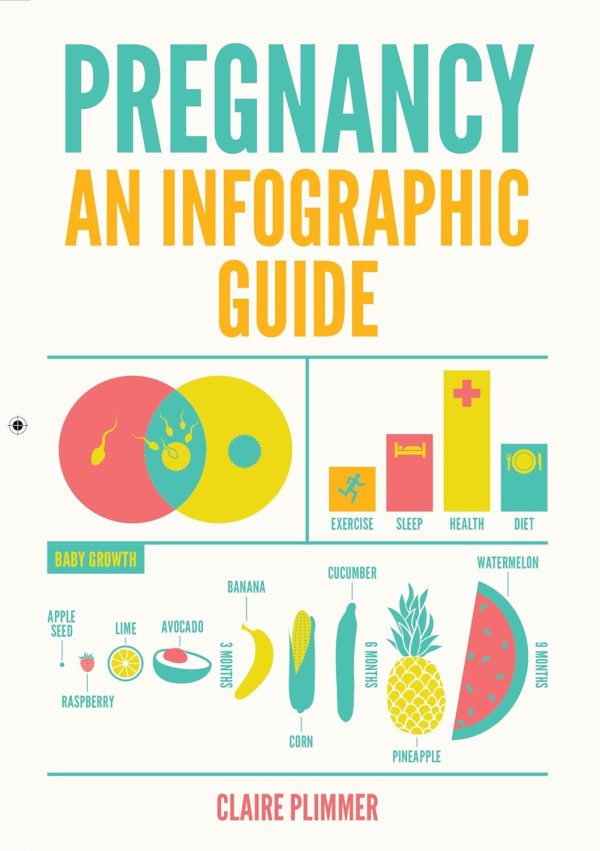 PREGNANCY
AN INFOGRAPHIC GUIDE

EXERCISE SLEEP HEALTH DIET

BABY GROWTH

APPLE SEED
RASPBERRY
LIME
AVOCADO
3 MONTHS
BANANA
CORN
CUCUMBER
6 MONTHS
PINEAPPLE
WATERMELON
9 MONTHS

CLAIRE PLIMMER